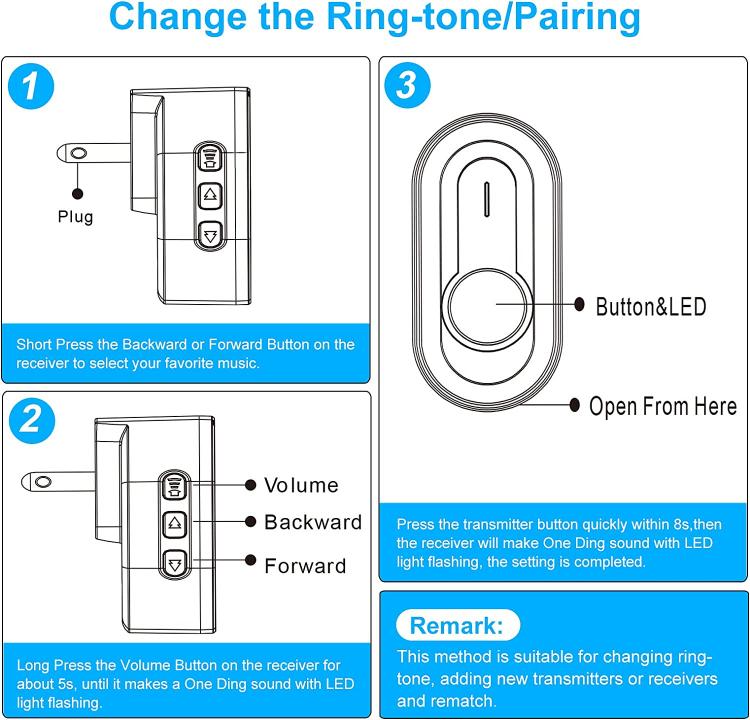 Change the Ring-tone/Pairing

1

Plug

Short Press the Backward or Forward Button on the receiver to select your favorite music.

2

Volume

Backward

Forward

Long Press the Volume Button on the receiver for about 5s, until it makes a One Ding sound with LED light flashing.

3

Button&LED

Open From Here

Press the transmitter button quickly within 8s,then the receiver will make One Ding sound with LED light flashing, the setting is completed.

Remark:

This method is suitable for changing ring-tone, adding new transmitters or receivers and rematch.