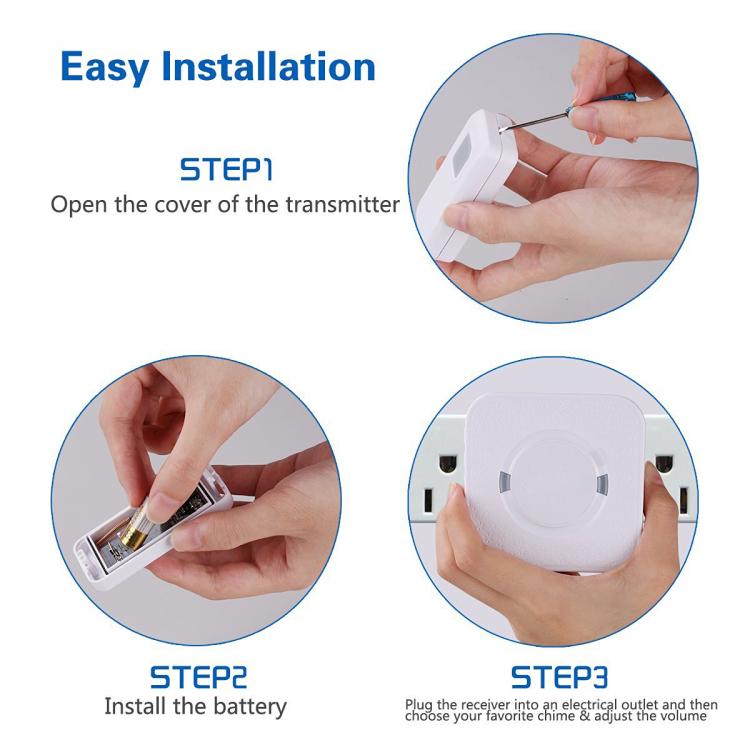 Easy Installation

STEP1
Open the cover of the transmitter

STEP2
Install the battery

STEP3
Plug the receiver into an electrical outlet and then choose your favorite chime & adjust the volume